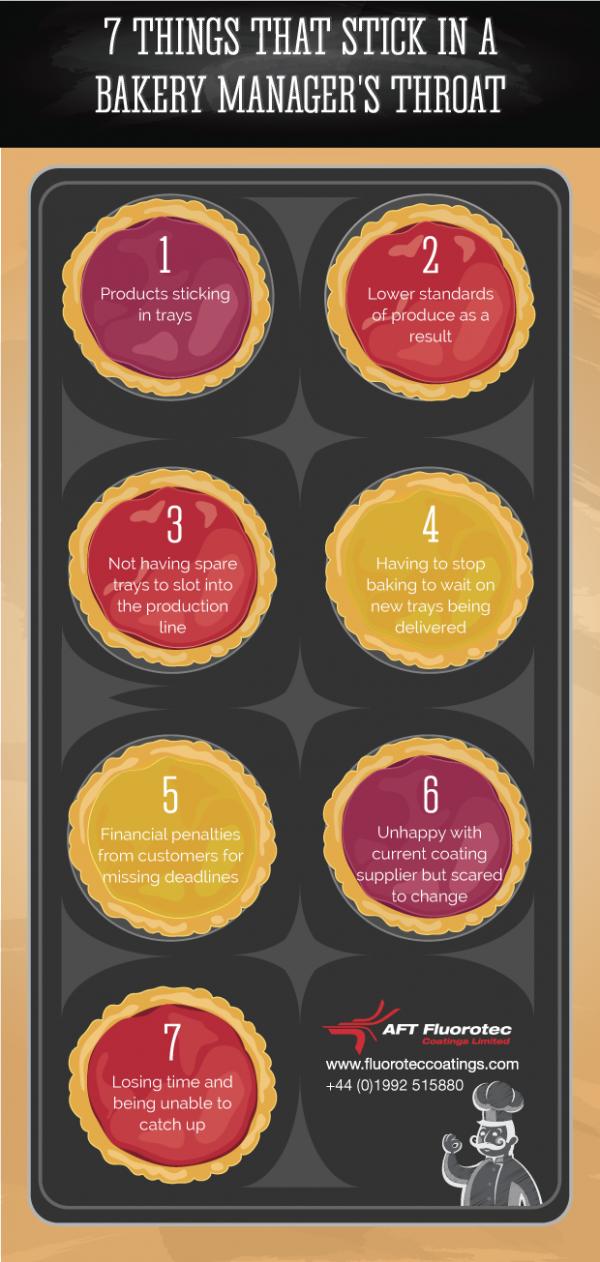 7 THINGS THAT STICK IN A BAKERY MANAGER'S THROAT

1
Products sticking in trays

2
Lower standards of produce as a result

3
Not having spare trays to slot into the production line

4
Having to stop baking to wait on new trays being delivered

5
Financial penalties from customers for missing deadlines

6
Unhappy with current coating supplier but scared to change

7
Losing time and being unable to catch up

AFT Fluorotec
Coatings Limited
www.fluoroteccoatings.com
+44 (0)1992 515880