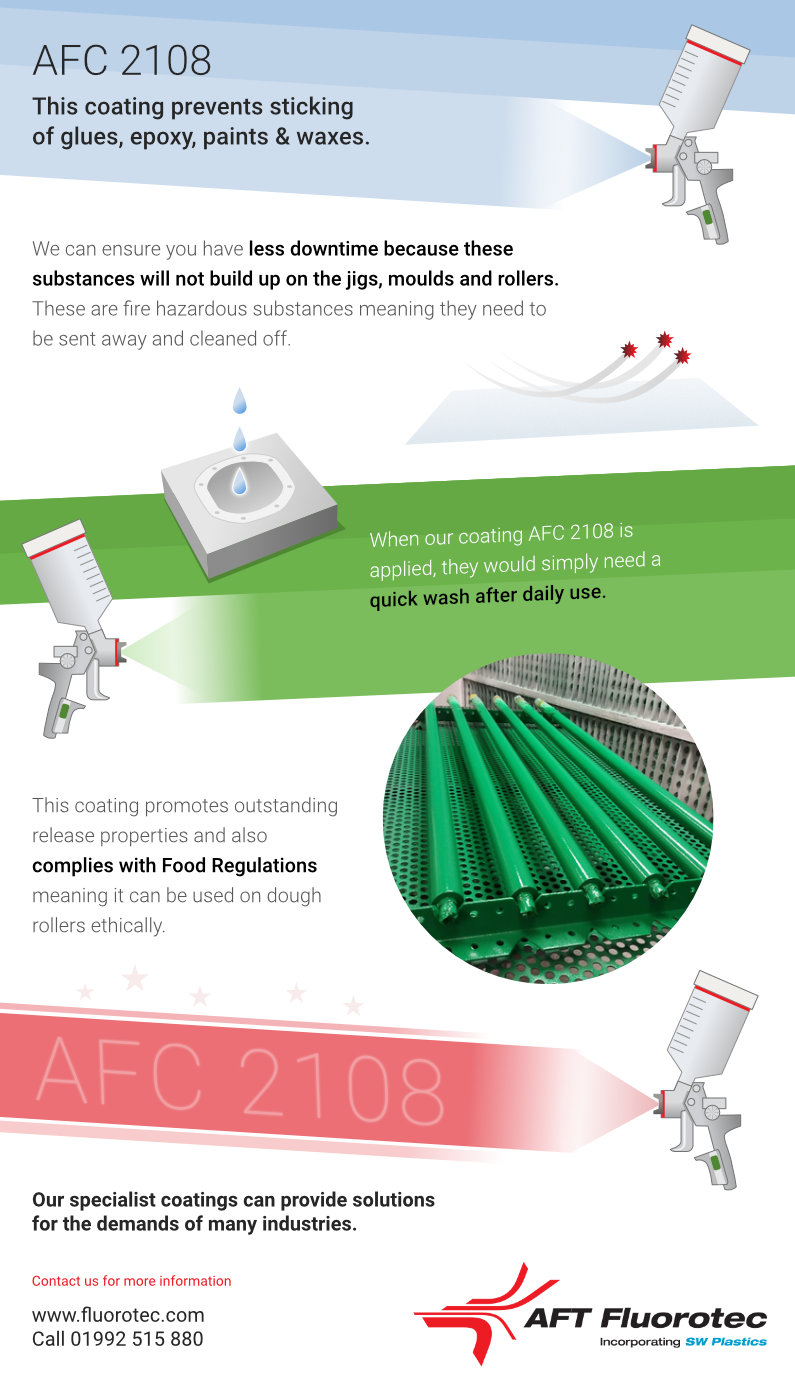 AFC 2108

This coating prevents sticking of glues, epoxy, paints & waxes.

We can ensure you have less downtime because these substances will not build up on the jigs, moulds and rollers. These are fire hazardous substances meaning they need to be sent away and cleaned off.

When our coating AFC 2108 is applied, they would simply need a quick wash after daily use.

This coating promotes outstanding release properties and also complies with Food Regulations meaning it can be used on dough rollers ethically.

AFC 2108

Our specialist coatings can provide solutions for the demands of many industries.

Contact us for more information

www.fluorotec.com
Call 01992 515 880

AFT Fluorotec
Incorporating SW Plastics